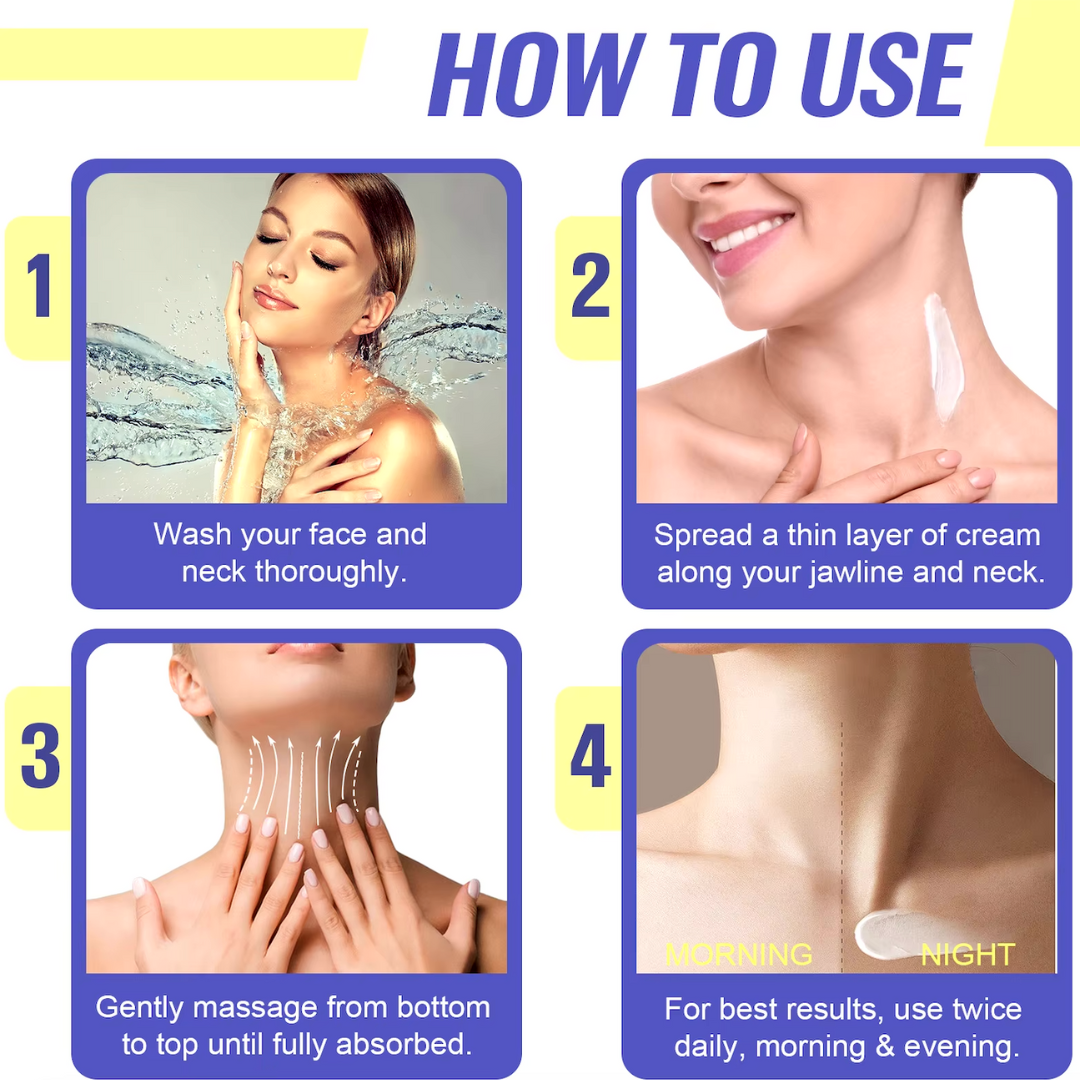 HOW TO USE

1

Wash your face and neck thoroughly.

2

Spread a thin layer of cream along your jawline and neck.

3

Gently massage from bottom to top until fully absorbed.

4

MORNING NIGHT

For best results, use twice daily, morning & evening.